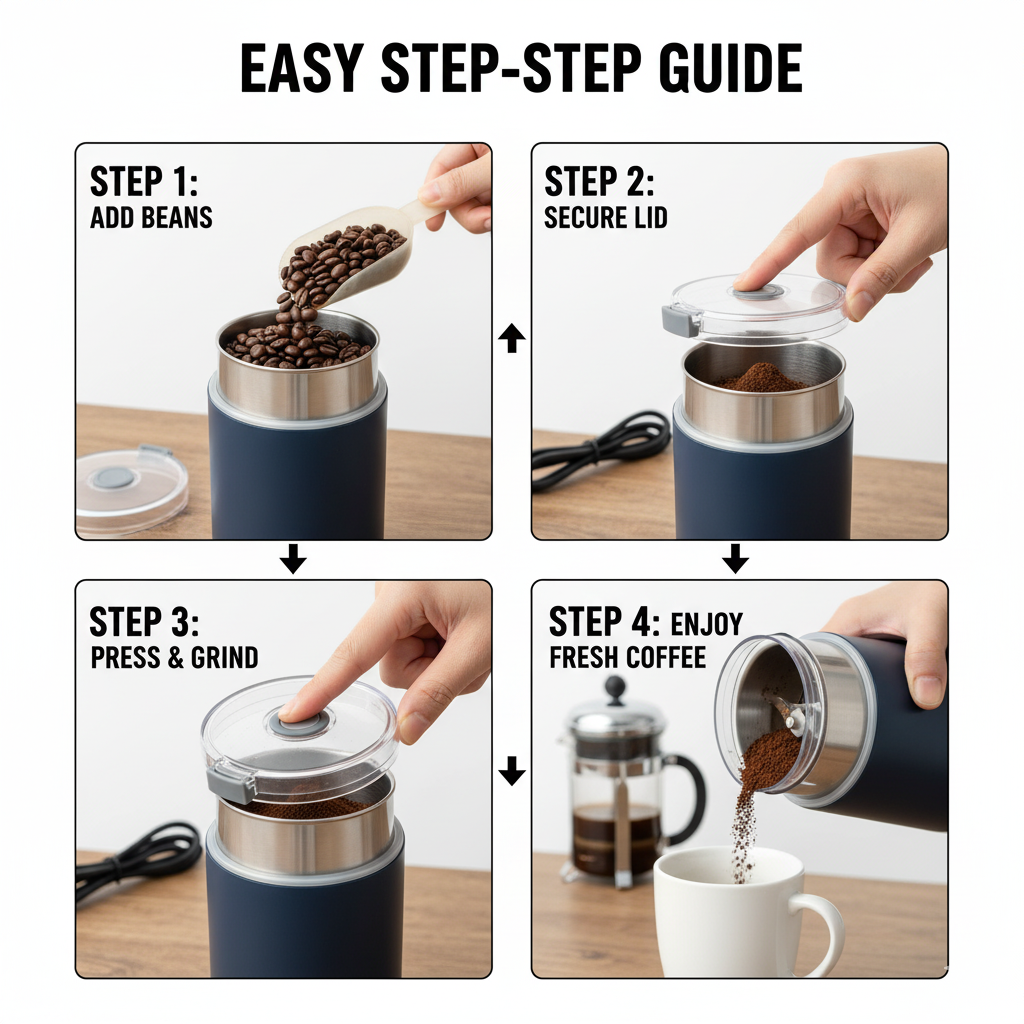 EASY STEP-STEP GUIDE

STEP 1:
ADD BEANS

STEP 2:
SECURE LID

STEP 3:
PRESS & GRIND

STEP 4: ENJOY
FRESH COFFEE