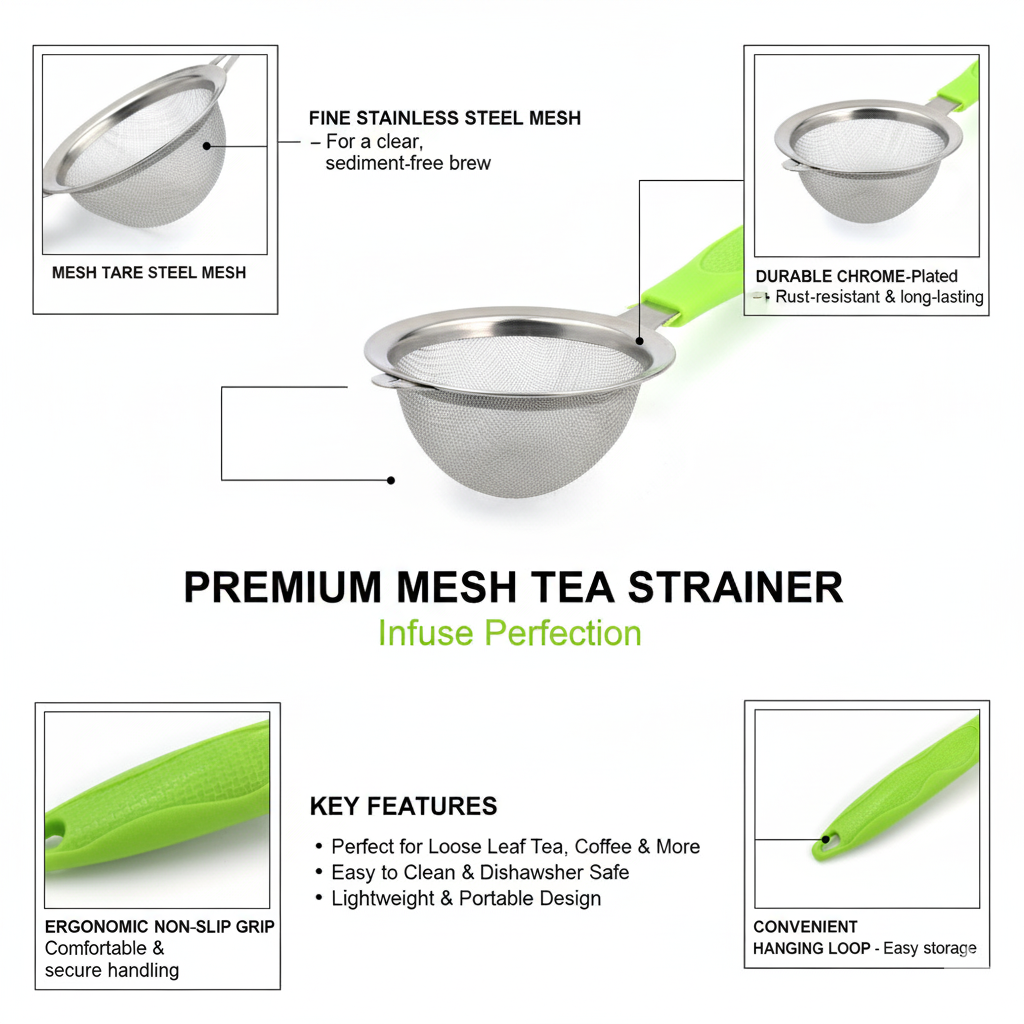 MESH TARE STEEL MESH

FINE STAINLESS STEEL MESH
– For a clear, sediment-free brew

DURABLE CHROME-Plated
– Rust-resistant & long-lasting

PREMIUM MESH TEA STRAINER
Infuse Perfection

ERGONOMIC NON-SLIP GRIP
Comfortable & secure handling

KEY FEATURES
• Perfect for Loose Leaf Tea, Coffee & More
• Easy to Clean & Dishawsher Safe
• Lightweight & Portable Design

CONVENIENT
HANGING LOOP - Easy storage