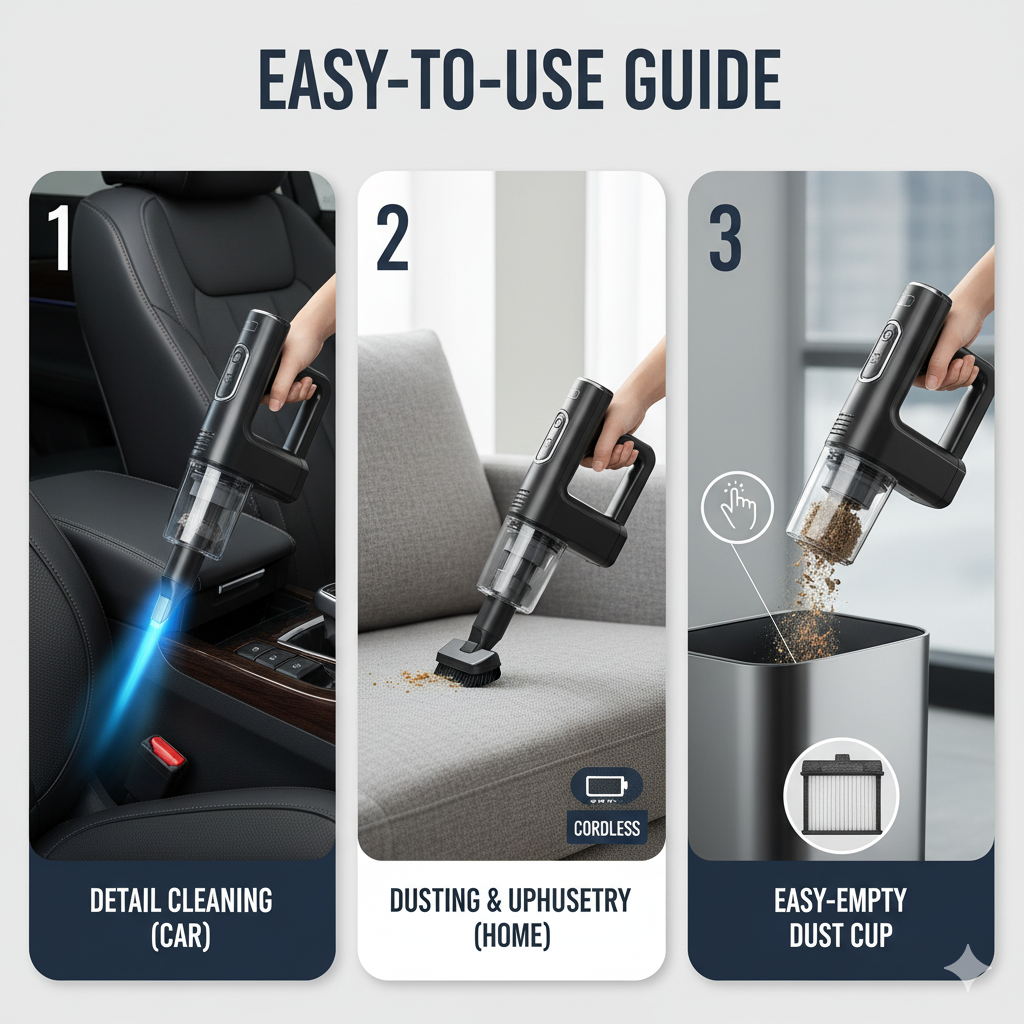 EASY-TO-USE GUIDE

1

DETAIL CLEANING (CAR)

2

CORDLESS

DUSTING & UPHUSETRY (HOME)

3

EASY-EMPTY DUST CUP