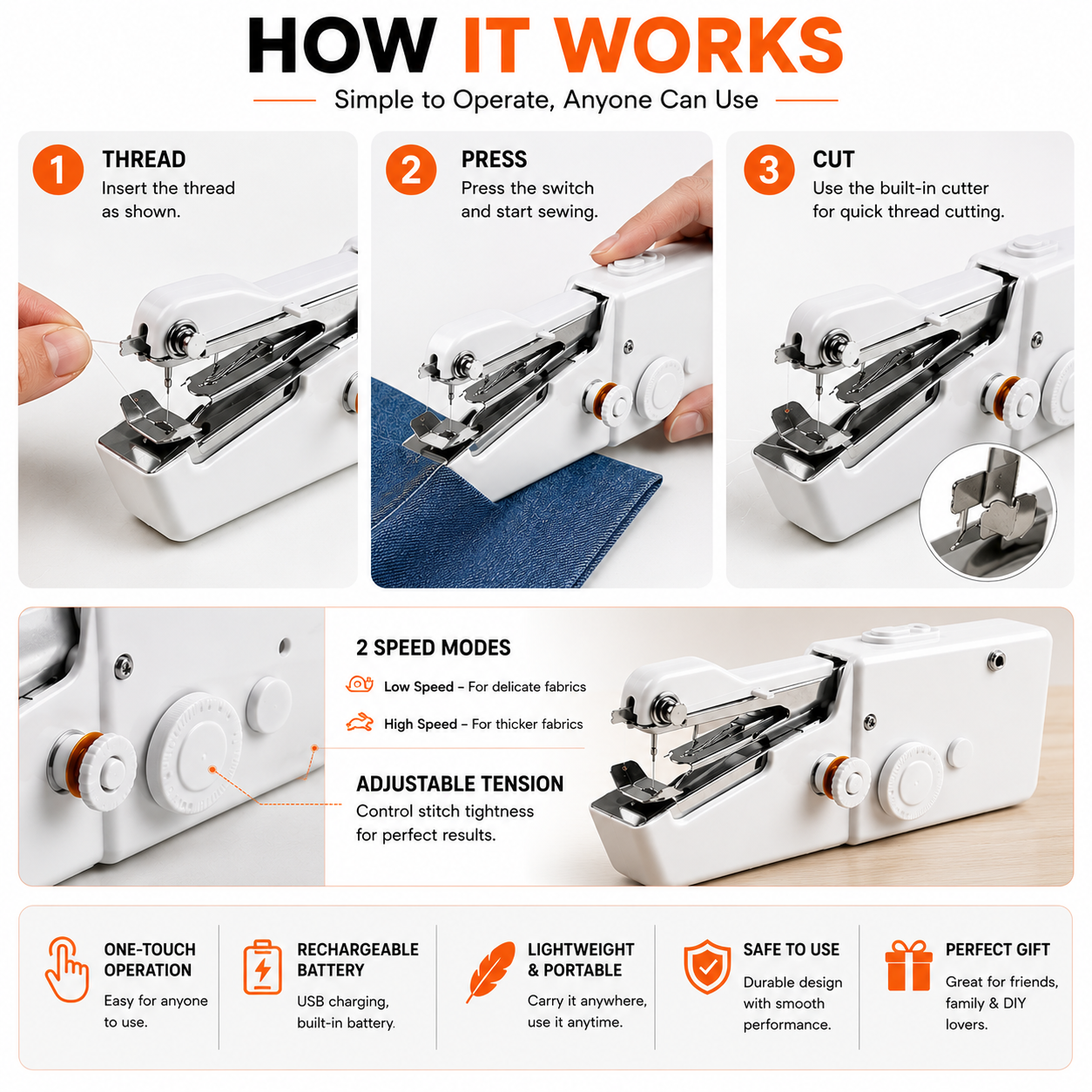 HOW IT WORKS

Simple to Operate, Anyone Can Use

1 THREAD
Insert the thread as shown.

2 PRESS
Press the switch and start sewing.

3 CUT
Use the built-in cutter for quick thread cutting.

2 SPEED MODES

Low Speed – For delicate fabrics

High Speed – For thicker fabrics

ADJUSTABLE TENSION
Control stitch tightness for perfect results.

ONE-TOUCH OPERATION
Easy for anyone to use.

RECHARGEABLE BATTERY
USB charging, built-in battery.

LIGHTWEIGHT & PORTABLE
Carry it anywhere, use it anytime.

SAFE TO USE
Durable design with smooth performance.

PERFECT GIFT
Great for friends, family & DIY lovers.